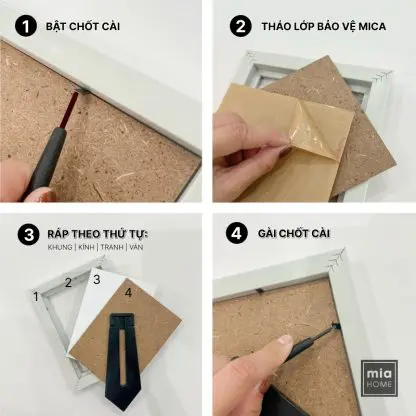 1 BẬT CHỐT CÀI

2 THÁO LỚP BẢO VỆ MICA

3 RÁP THEO THỨ TỰ:
KHUNG | KÍNH | TRANH | VÁN

1 2 3 4

4 GÀI CHỐT CÀI

mia HOME